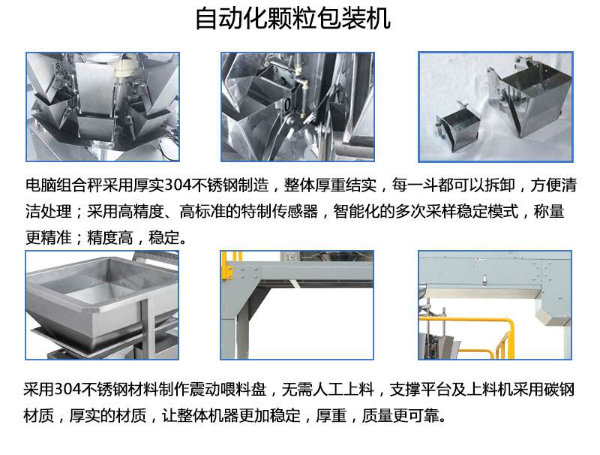 自动化颗粒包装机

电脑组合秤采用厚实304不锈钢制造，整体厚重结实，每一斗都可以拆卸，方便清洁处理；采用高精度、高标准的特制传感器，智能化的多次采样稳定模式，称量更精准；精度高，稳定。

采用304不锈钢材料制作震动喂料盘，无需人工上料，支撑平台及上料机采用碳钢材质，厚实的材质，让整体机器更加稳定，厚重，质量更可靠。