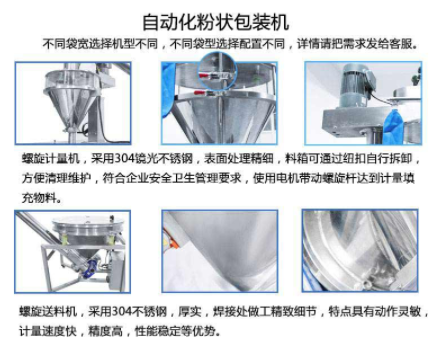 自动化粉状包装机

不同袋宽选择机型不同，不同袋型选择配置不同，详情请把需求发给客服。

螺旋计量机，采用304镜光不锈钢，表面处理精细，料箱可通过纽扣自行拆卸，方便清理维护，符合企业安全卫生管理要求，使用电机带动螺旋杆达到计量填充物料。

螺旋送料机，采用304不锈钢，厚实，焊接处做工精致细节，特点具有动作灵敏，计量速度快，精度高，性能稳定等优势。